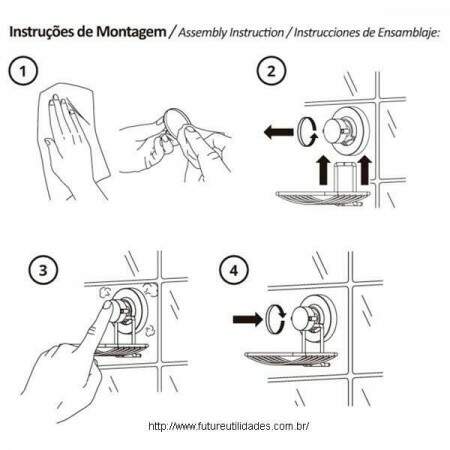 Instruções de Montagem / Assembly Instruction / Instrucciones de Ensamblaje:

1

2

3

4

http://www.futureutilidades.com.br/