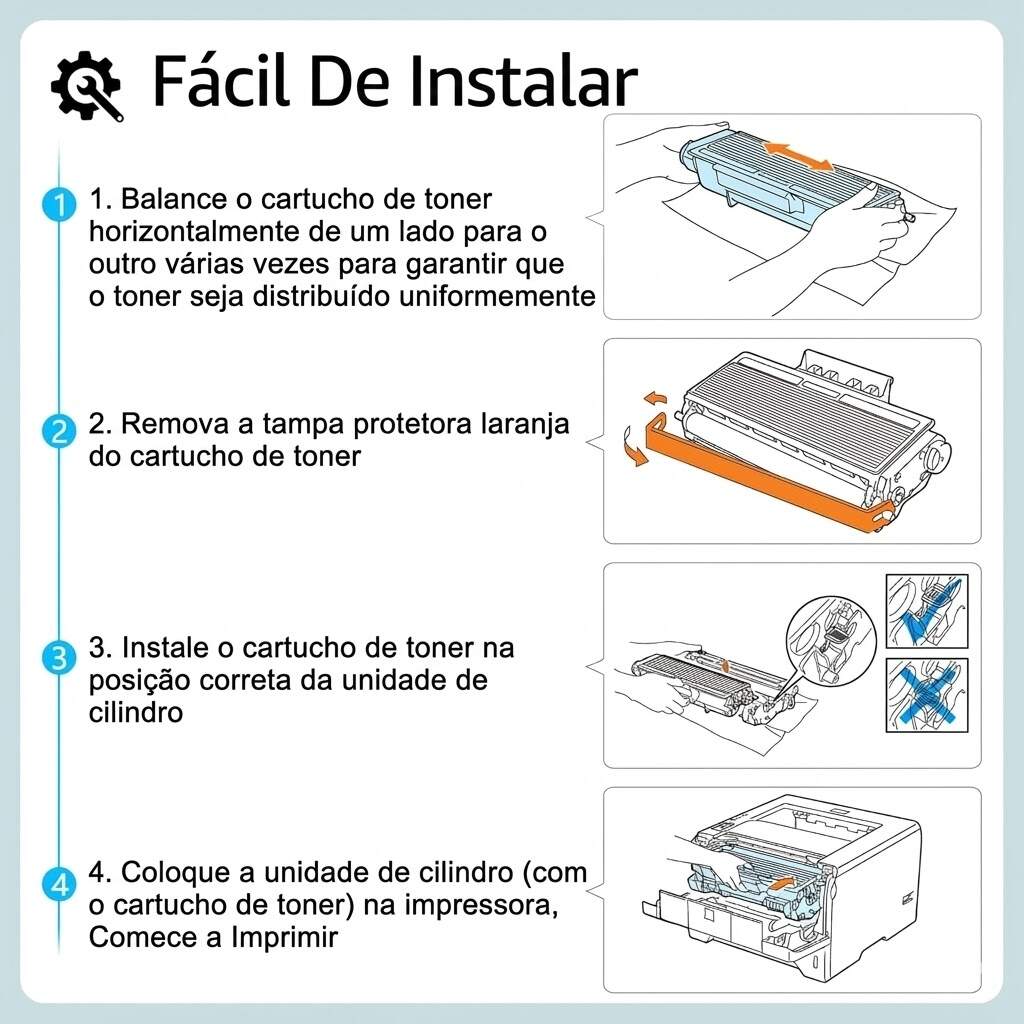 Fácil De Instalar

1

1. Balance o cartucho de toner horizontalmente de um lado para o outro várias vezes para garantir que o toner seja distribuído uniformemente

2

2. Remova a tampa protetora laranja do cartucho de toner

3

3. Instale o cartucho de toner na posição correta da unidade de cilindro

4

4. Coloque a unidade de cilindro (com o cartucho de toner) na impressora, Comece a Imprimir