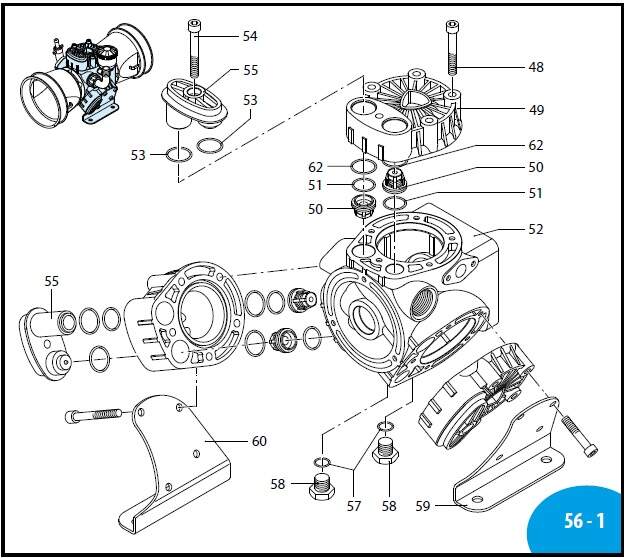 54
55
53
53
48
49
62
62
50
51
51
50
52
55
60
58
57
58
59
56 - 1