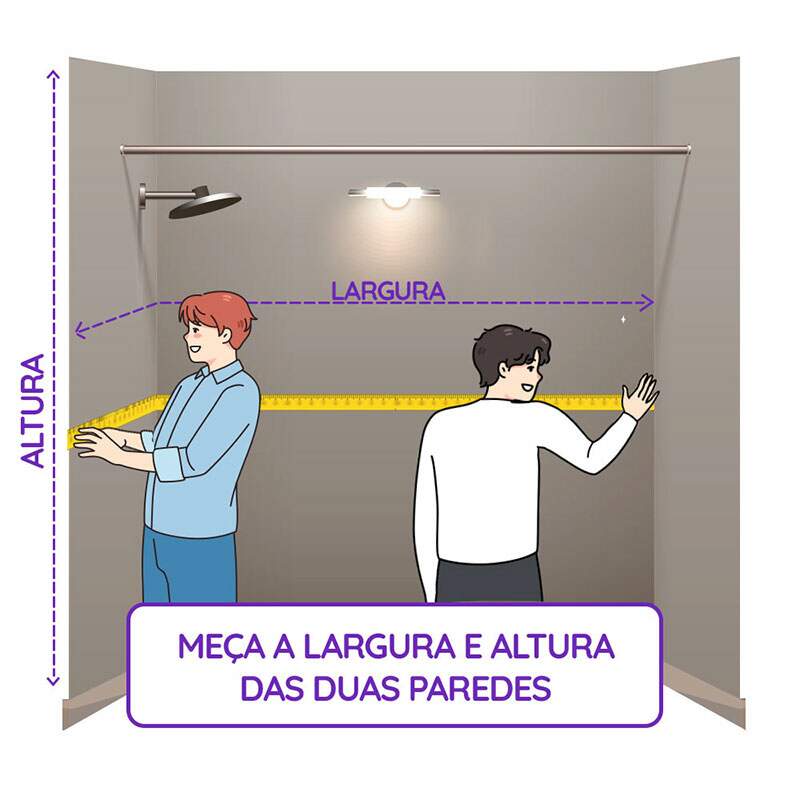 ALTURA

LARGURA

MEÇA A LARGURA E ALTURA DAS DUAS PAREDES