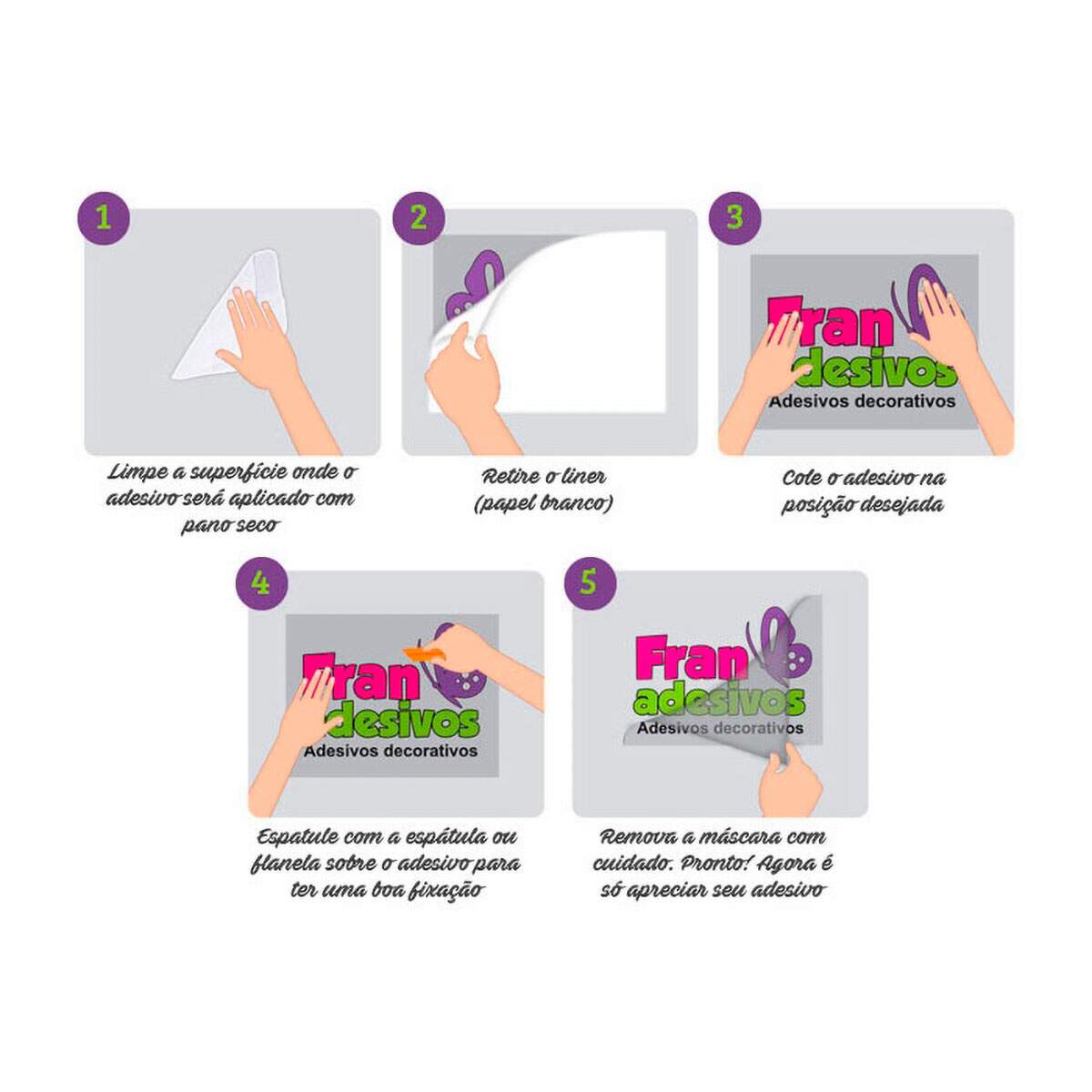 1

Limpe a superfície onde o adesivo será aplicado com pano seco

2

Retire o liner (papel branco)

3

Fran adesivos
Adesivos decorativos

Cole o adesivo na posição desejada

4

Fran adesivos
Adesivos decorativos

Espatule com a espátula ou flanela sobre o adesivo para ter uma boa fixação

5

Fran adesivos
Adesivos decorativos

Remova a máscara com cuidado. Pronto! Agora é só apreciar seu adesivo