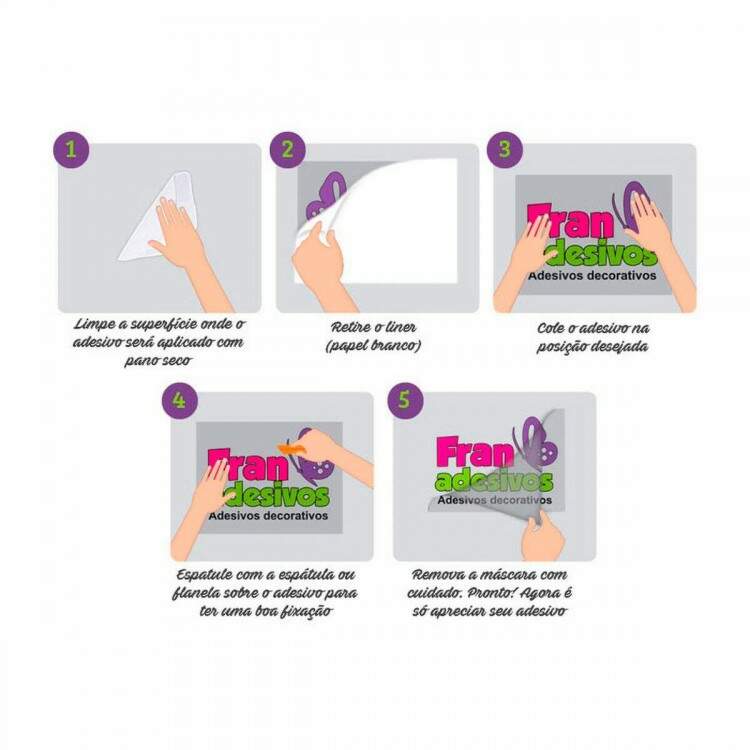 1

Limpe a superfície onde o adesivo será aplicado com pano seco

2

Retire o liner (papel branco)

3

Fran adesivos
Adesivos decorativos

Cole o adesivo na posição desejada

4

Fran adesivos
Adesivos decorativos

Espatule com a espátula ou flanela sobre o adesivo para ter uma boa fixação

5

Fran adesivos
Adesivos decorativos

Remova a máscara com cuidado. Pronto! Agora é só apreciar seu adesivo