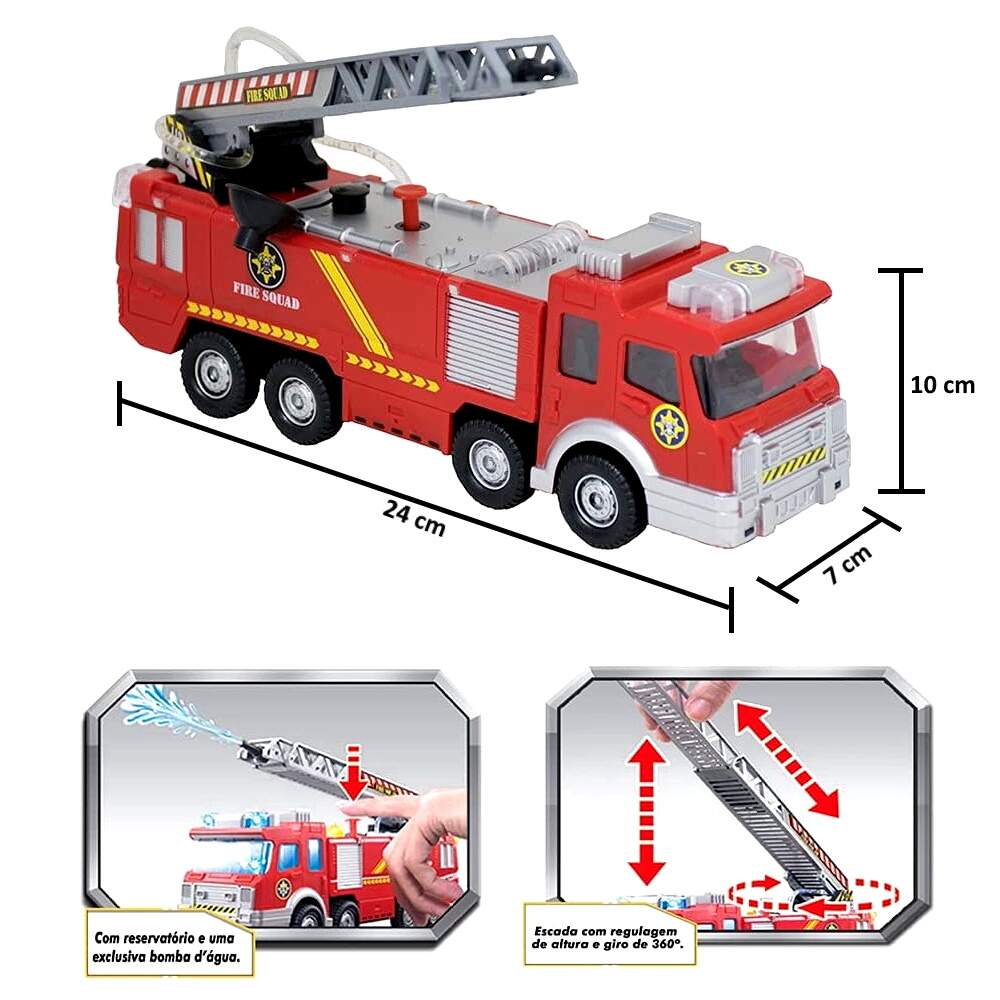 FIRE SQUAD

FIRE SQUAD

10 cm

24 cm

7 cm

Com reservatório e uma exclusiva bomba d'água.

Escada com regulagem de altura e giro de 360°.