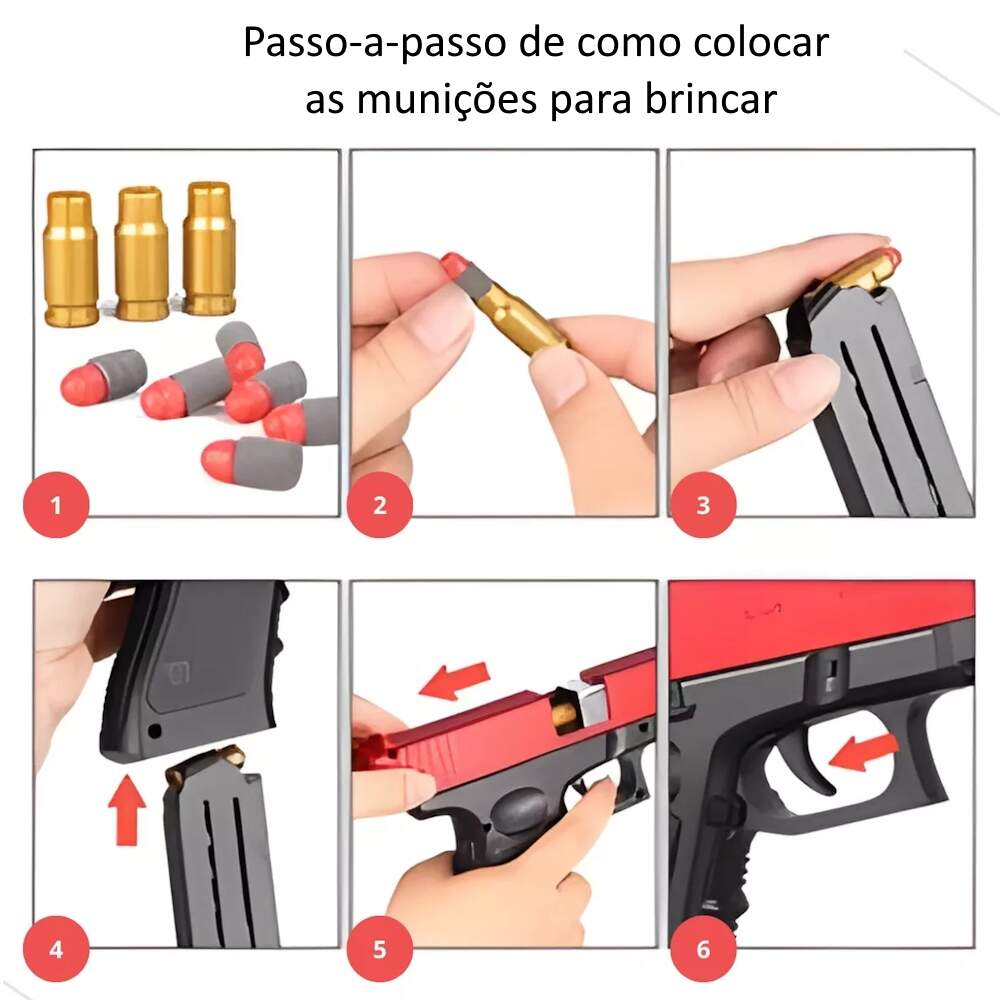 Passo-a-passo de como colocar as munições para brincar

1

2

3

4

5

6